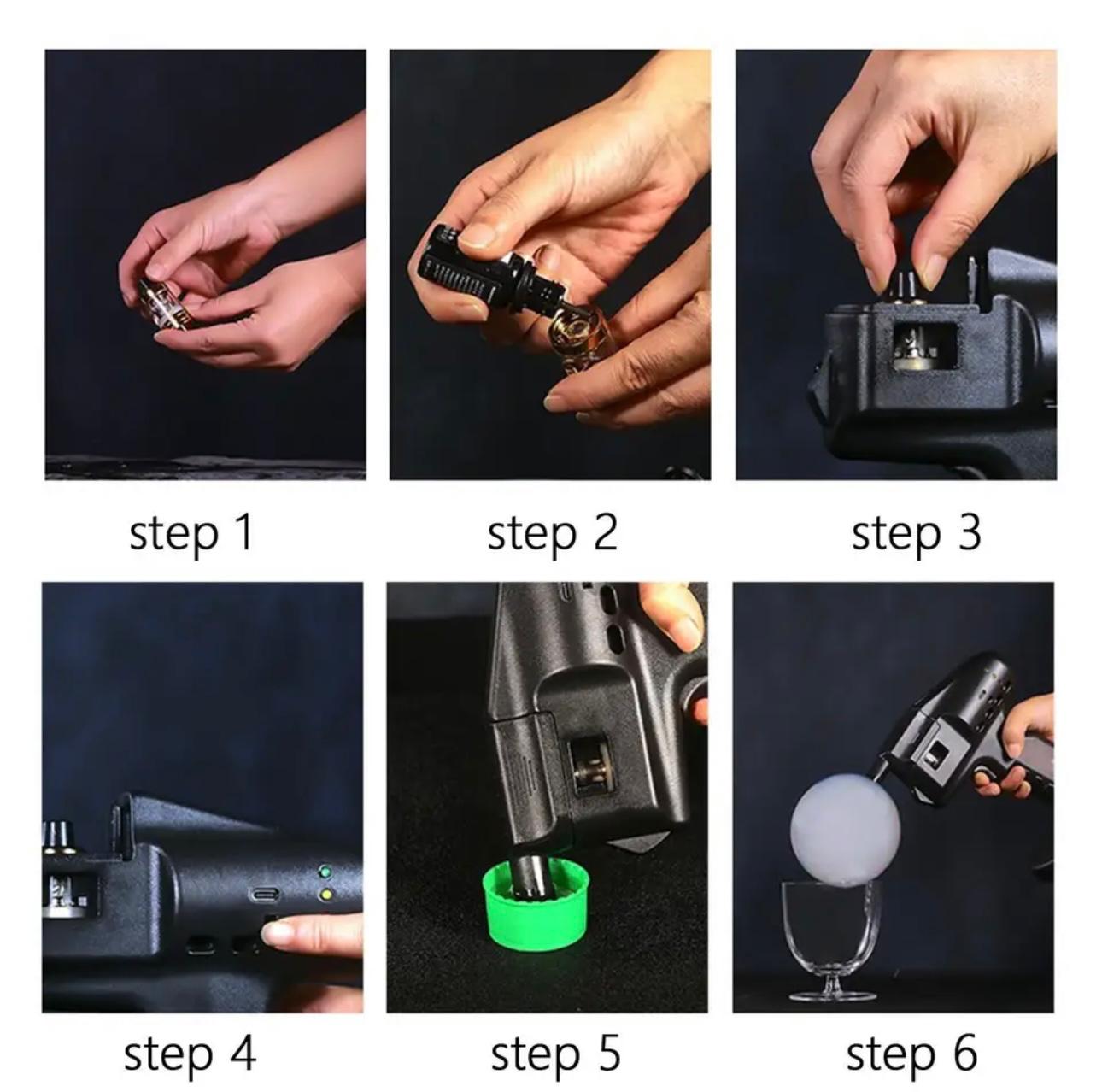 step 1

step 2

step 3

step 4

step 5

step 6